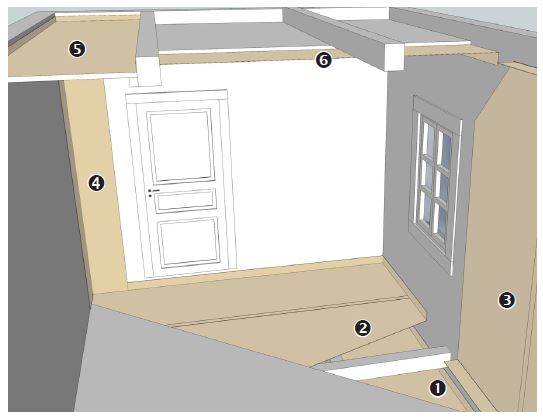 5
6
4
3
2
1