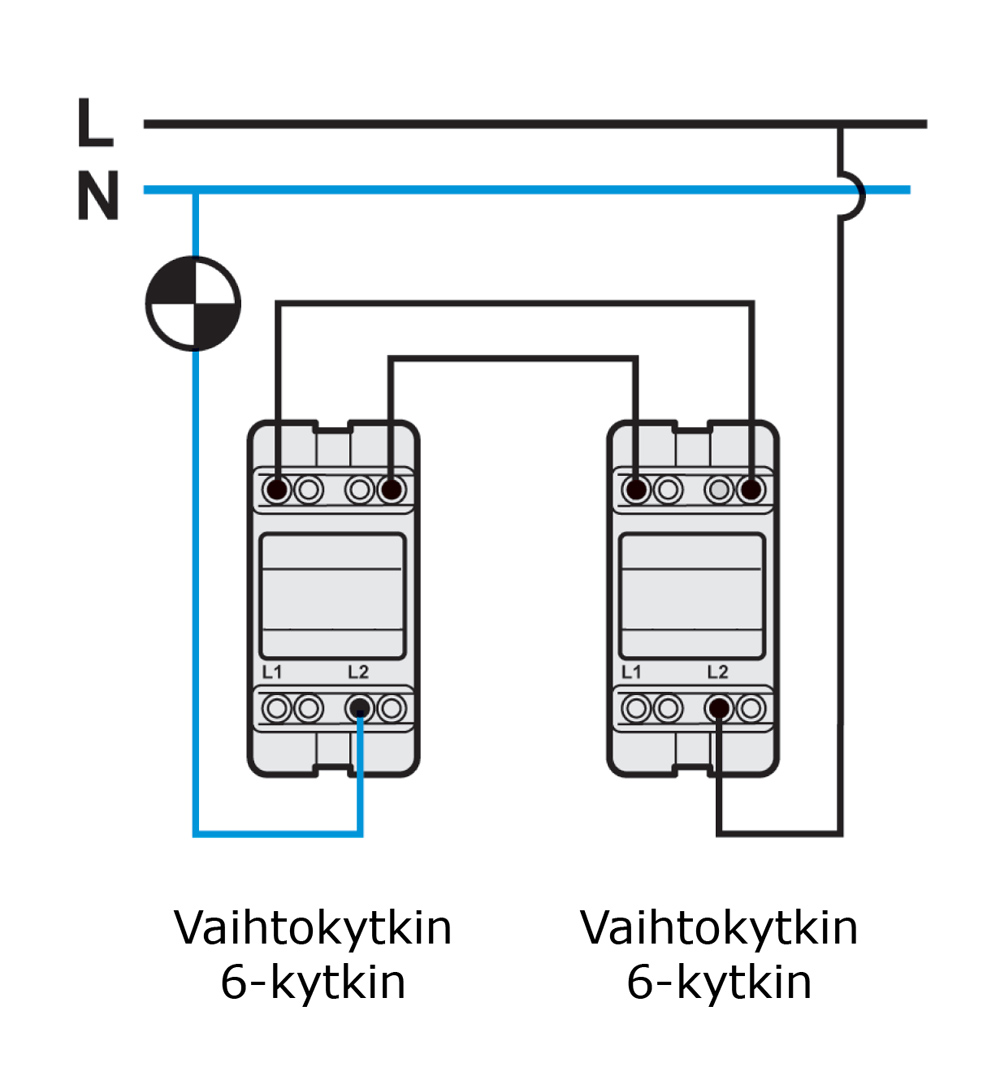 L
N

L1 L2

L1 L2

Vaihtokytkin
6-kytkin

Vaihtokytkin
6-kytkin