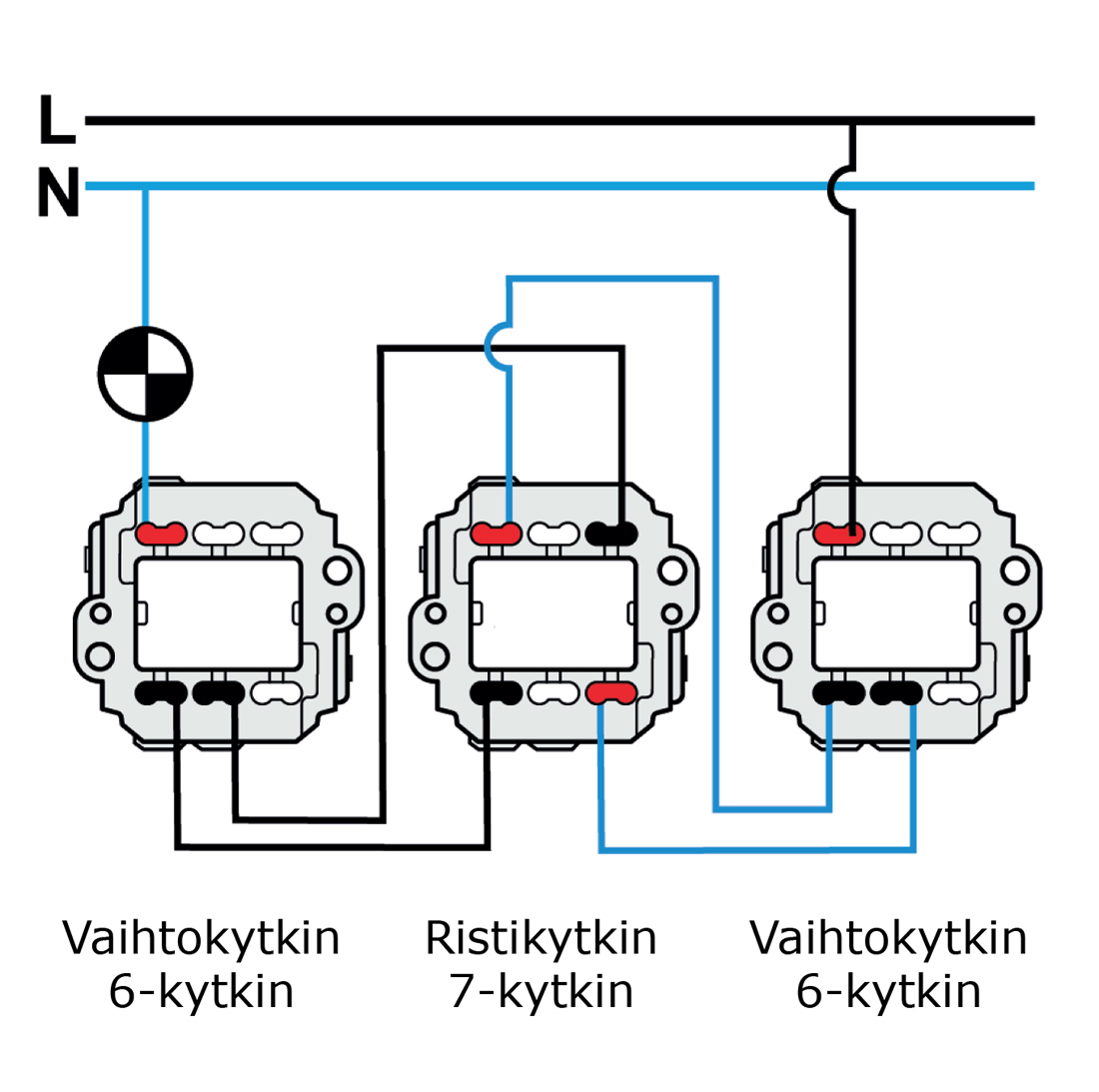 L
N

Vaihtokytkin
6-kytkin

Ristikytkin
7-kytkin

Vaihtokytkin
6-kytkin