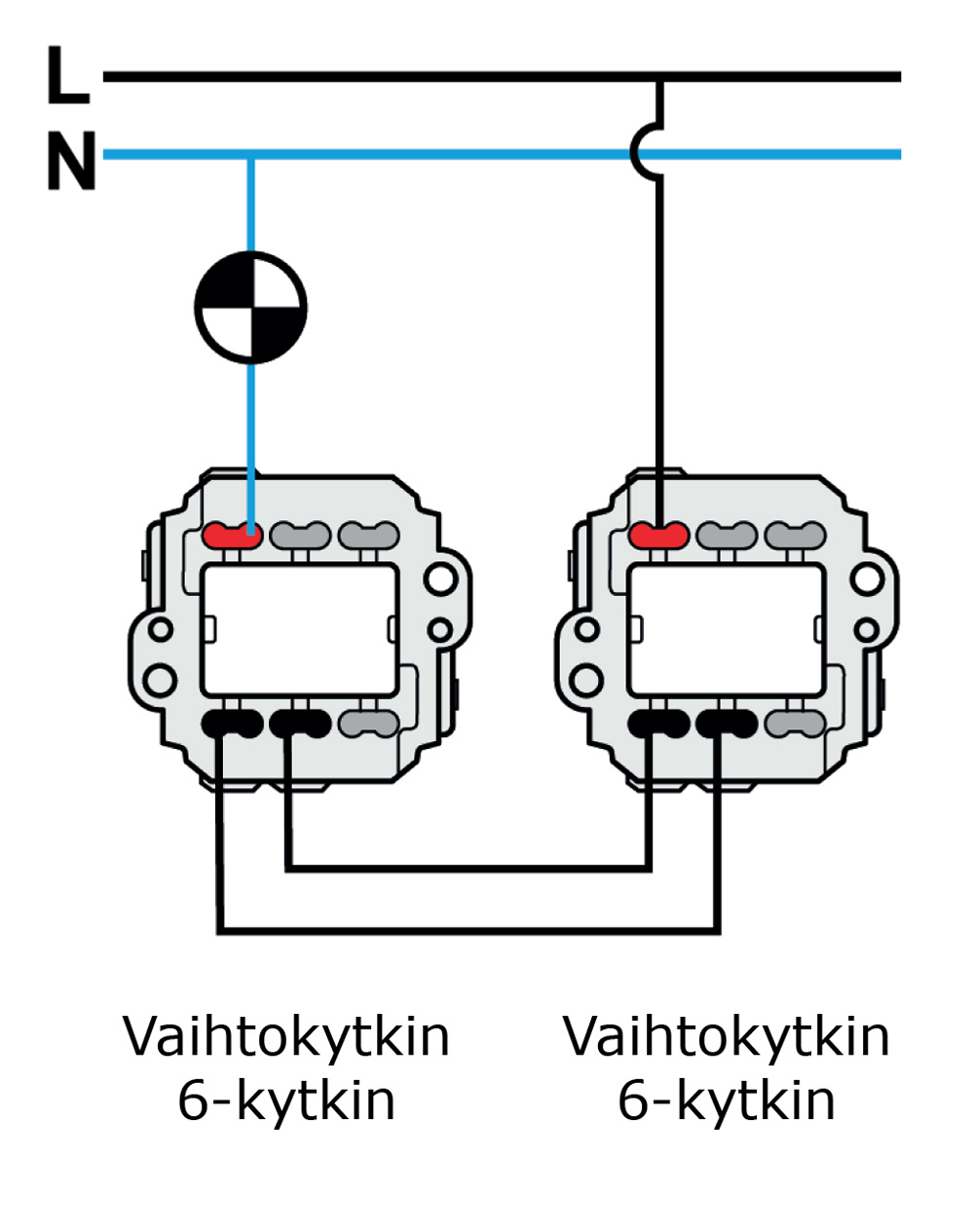 L
N

Vaihtokytkin
6-kytkin

Vaihtokytkin
6-kytkin